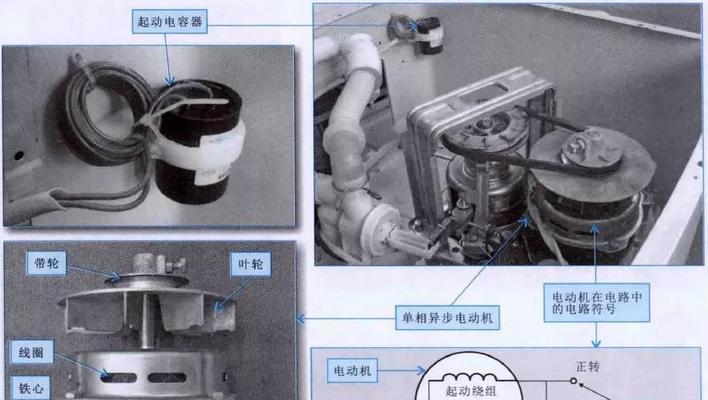 起动电容器

带轮

叶轮

线圈

铁心

单相异步电动机

电动机在电路中的电路符号

电动机

起动绕组

正转