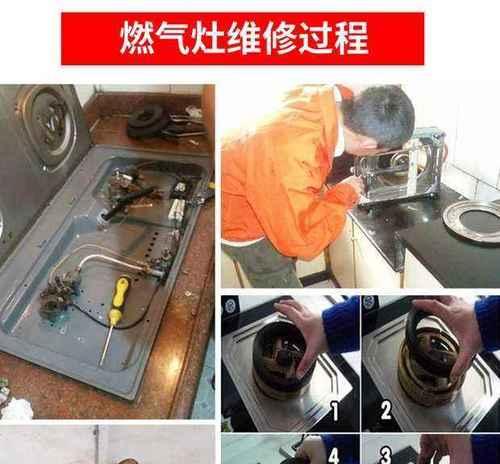 燃气灶维修过程

1

2

4

3